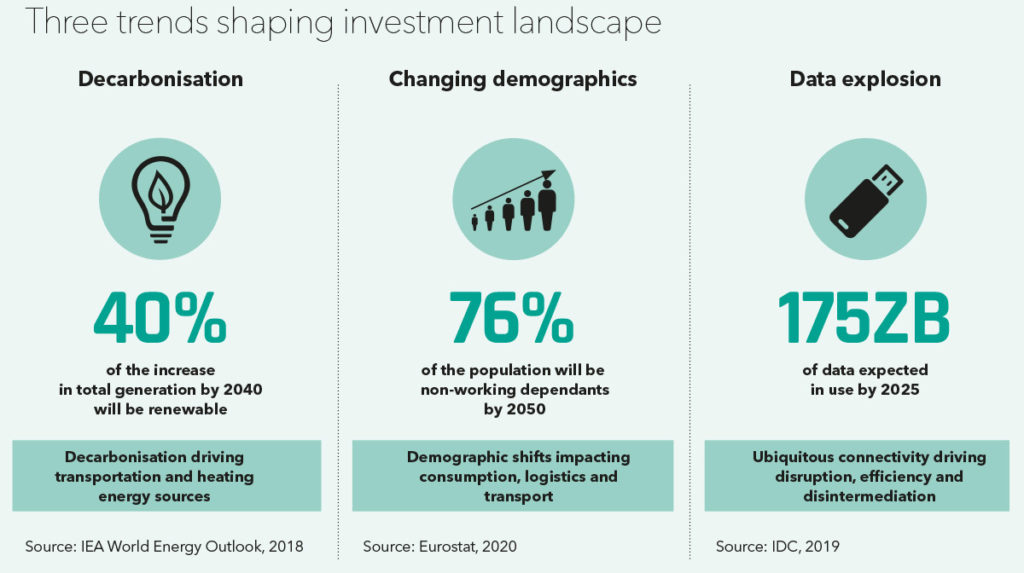 Three trends shaping investment landscape

Decarbonisation

40%

of the increase in total generation by 2040 will be renewable

Decarbonisation driving transportation and heating energy sources

Source: IEA World Energy Outlook, 2018

Changing demographics

76%

of the population will be non-working dependants by 2050

Demographic shifts impacting consumption, logistics and transport

Source: Eurostat, 2020

Data explosion

175ZB

of data expected in use by 2025

Ubiquitous connectivity driving disruption, efficiency and disintermediation

Source: IDC, 2019