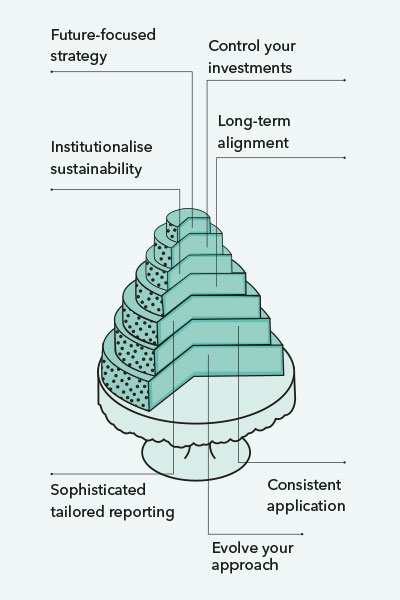 Future-focused strategy

Control your investments

Long-term alignment

Institutionalise sustainability

Sophisticated tailored reporting

Consistent application

Evolve your approach