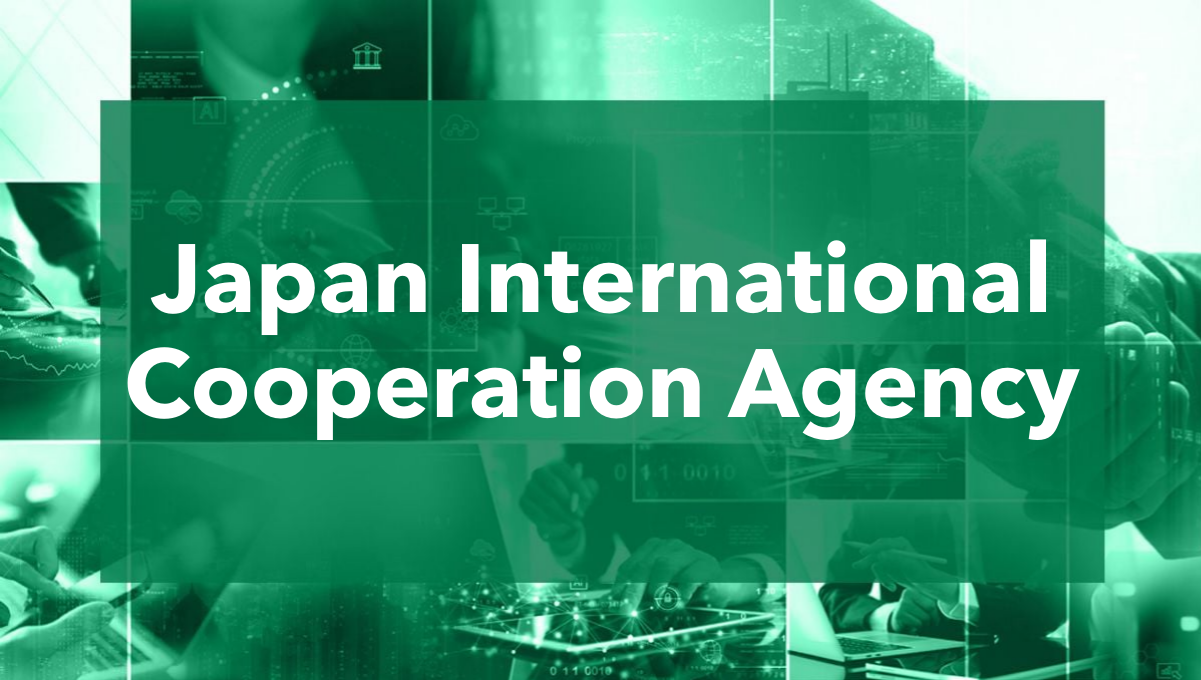 Japan International Cooperation Agency